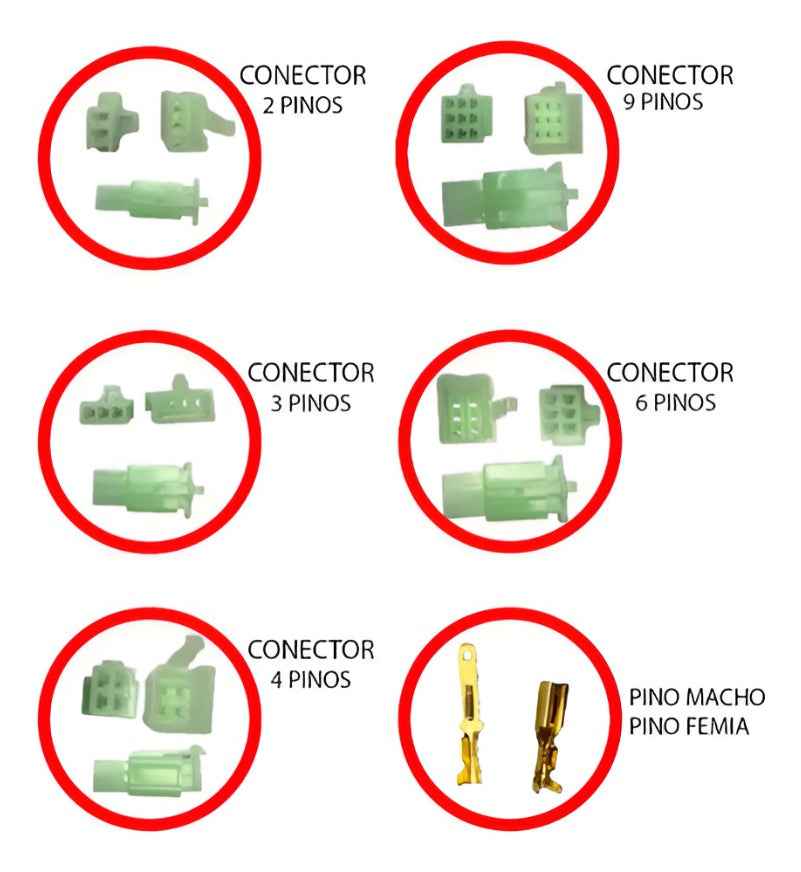 CONECTOR
2 PINOS

CONECTOR
9 PINOS

CONECTOR
3 PINOS

CONECTOR
6 PINOS

CONECTOR
4 PINOS

PINO MACHO
PINO FEMIA